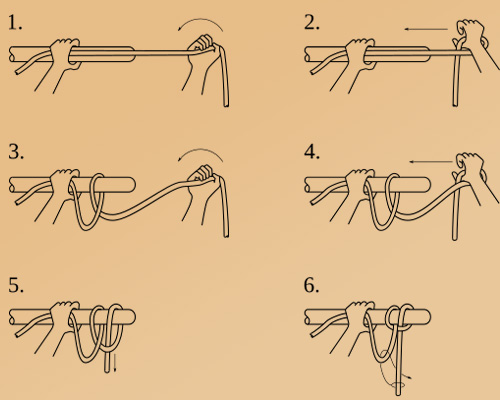 1.

2.

3.

4.

5.

6.