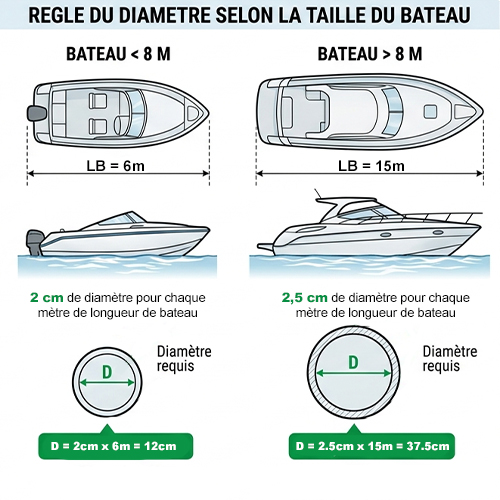 REGLE DU DIAMETRE SELON LA TAILLE DU BATEAU

BATEAU < 8 M

LB = 6m

2 cm de diamètre pour chaque mètre de longueur de bateau

D

Diamètre requis

D = 2cm x 6m = 12cm

BATEAU > 8 M

LB = 15m

2,5 cm de diamètre pour chaque mètre de longueur de bateau

D

Diamètre requis

D = 2.5cm x 15m = 37.5cm