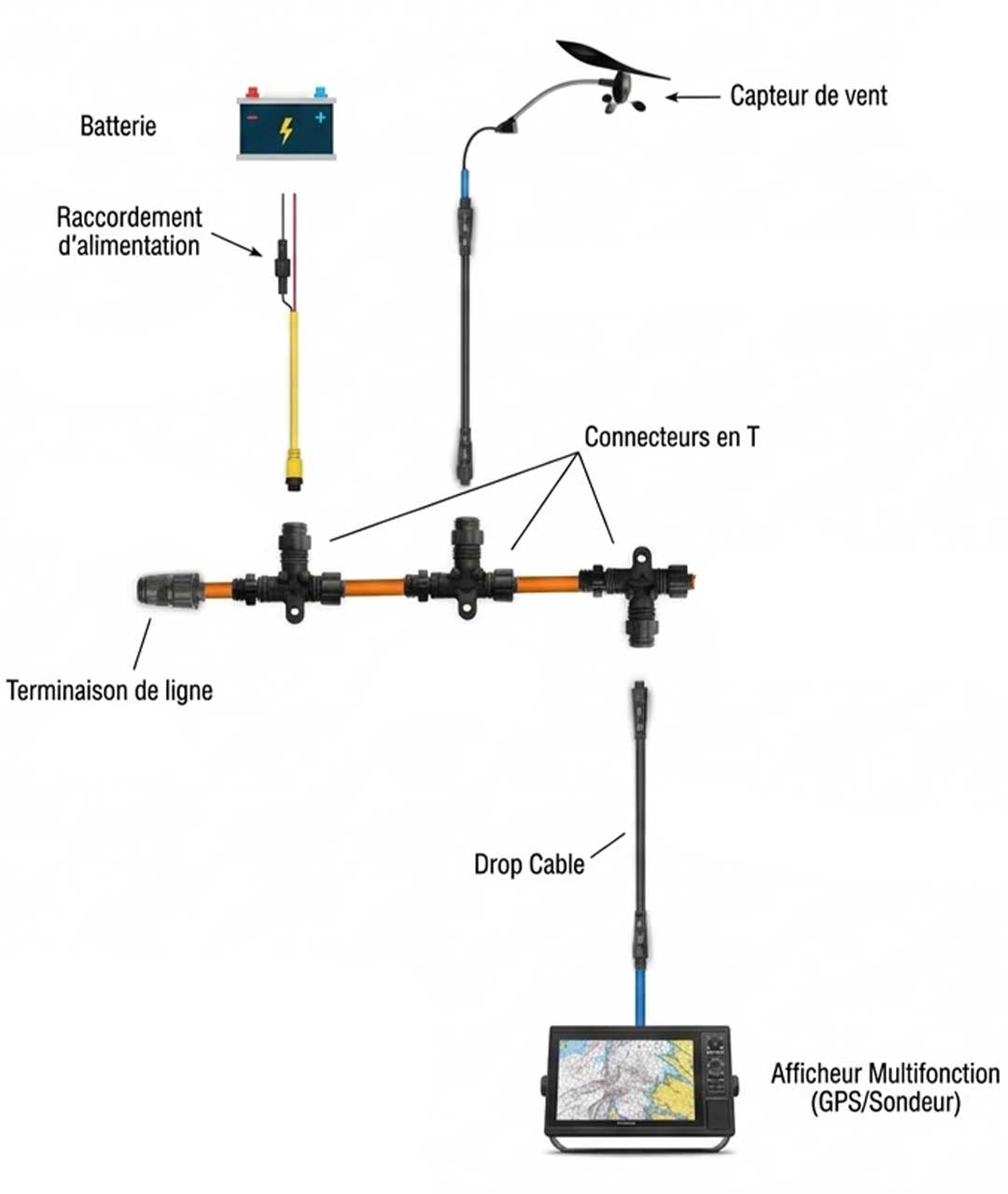 Batterie

Capteur de vent

Raccordement d'alimentation

Connecteurs en T

Terminaison de ligne

Drop Cable

Afficheur Multifonction (GPS/Sondeur)